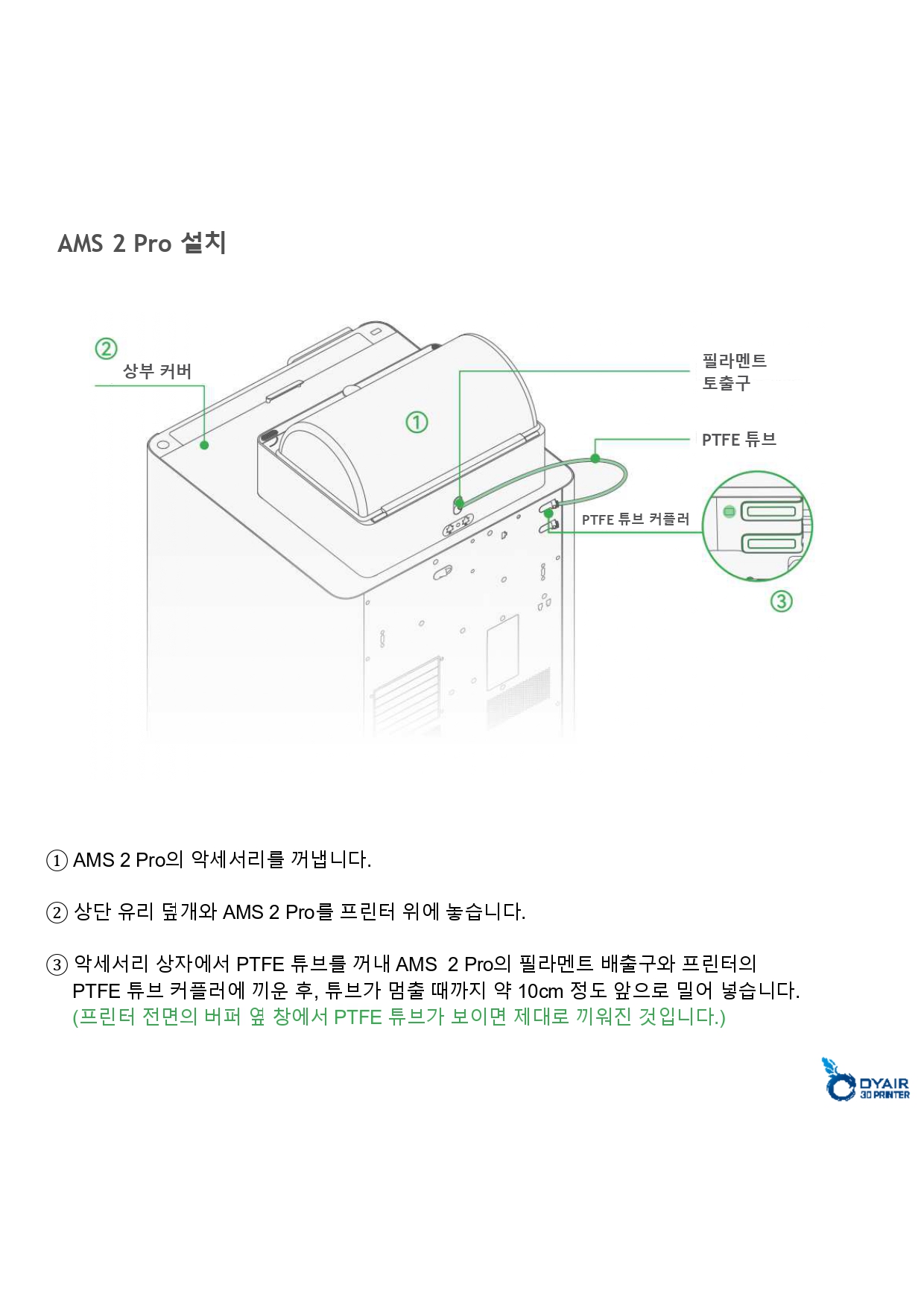 AMS 2 Pro 설치

②
상부 커버

①

필라멘트
토출구

PTFE 튜브

PTFE 튜브 커플러

③

① AMS 2 Pro의 악세서리를 꺼냅니다.

② 상단 유리 덮개와 AMS 2 Pro를 프린터 위에 놓습니다.

③ 악세서리 상자에서 PTFE 튜브를 꺼내 AMS 2 Pro의 필라멘트 배출구와 프린터의 PTFE 튜브 커플러에 끼운 후, 튜브가 멈출 때까지 약 10cm 정도 앞으로 밀어 넣습니다. (프린터 전면의 버퍼 옆 창에서 PTFE 튜브가 보이면 제대로 끼워진 것입니다.)

DYAIR
3D PRINTER