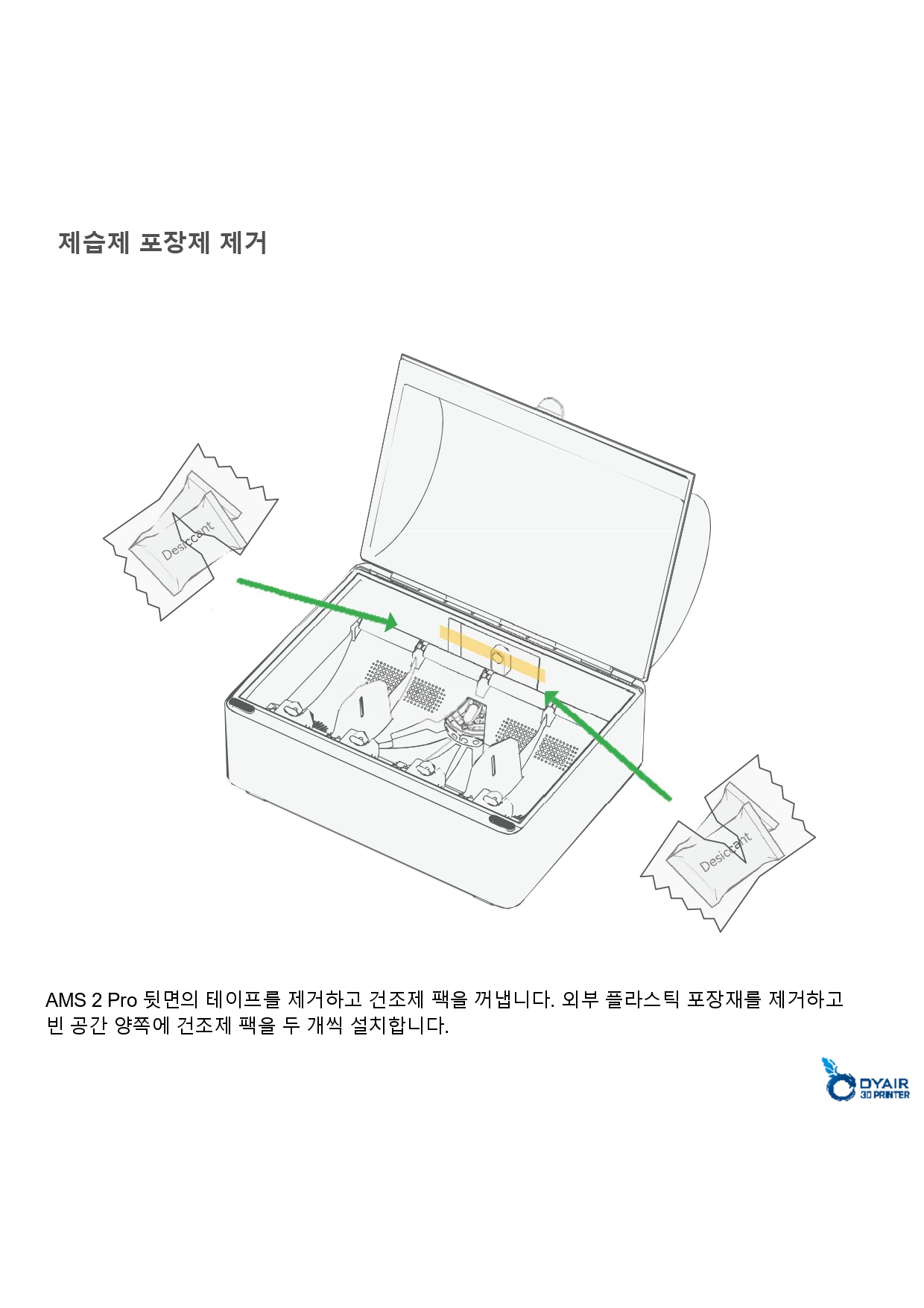 제습제 포장제 제거

Desiccant

Desiccant

AMS 2 Pro 뒷면의 테이프를 제거하고 건조제 팩을 꺼냅니다. 외부 플라스틱 포장재를 제거하고 빈 공간 양쪽에 건조제 팩을 두 개씩 설치합니다.

DYAIR
3D PRINTER