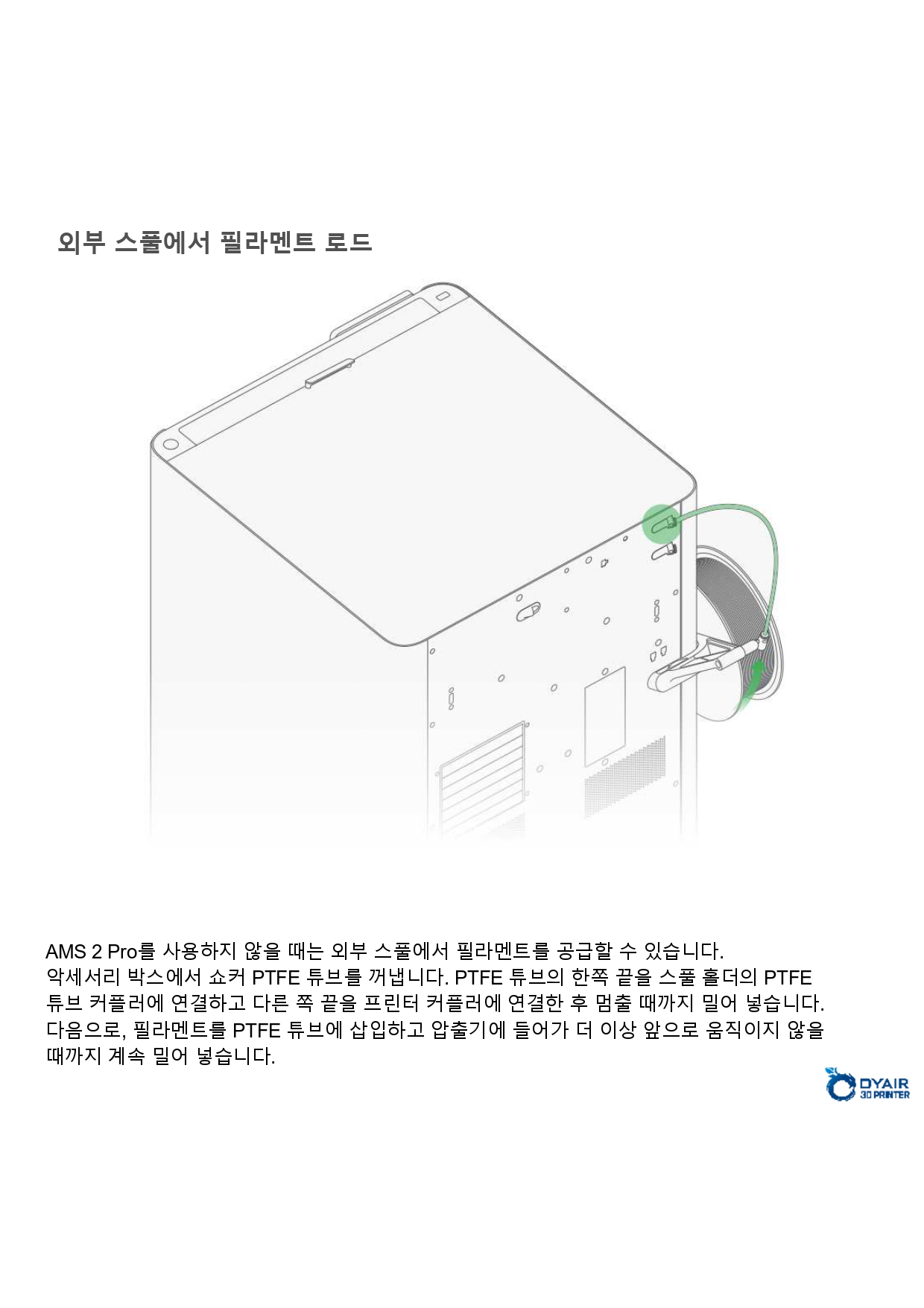 외부 스풀에서 필라멘트 로드

AMS 2 Pro를 사용하지 않을 때는 외부 스풀에서 필라멘트를 공급할 수 있습니다. 악세서리 박스에서 쇼커 PTFE 튜브를 꺼냅니다. PTFE 튜브의 한쪽 끝을 스풀 홀더의 PTFE 튜브 커플러에 연결하고 다른 쪽 끝을 프린터 커플러에 연결한 후 멈출 때까지 밀어 넣습니다. 다음으로, 필라멘트를 PTFE 튜브에 삽입하고 압출기에 들어가 더 이상 앞으로 움직이지 않을 때까지 계속 밀어 넣습니다.

DYAIR
3D PRINTER